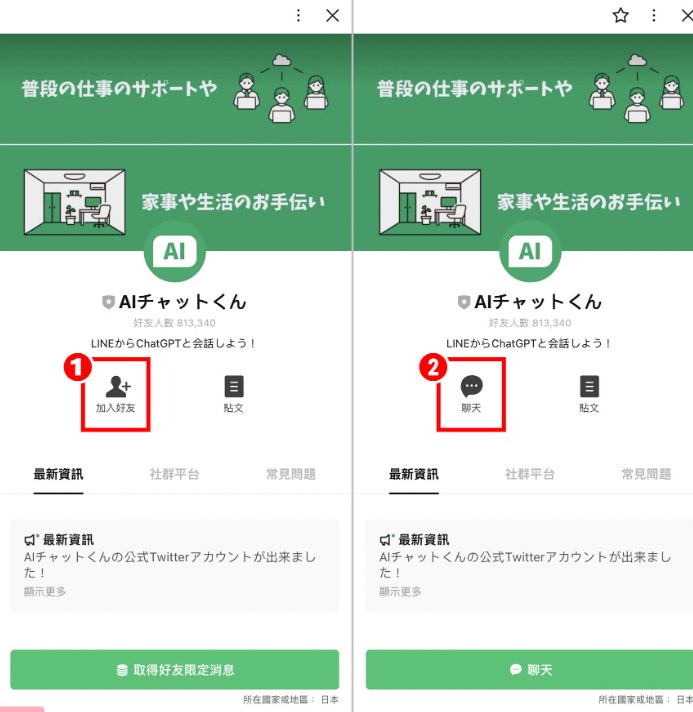 普段の仕事のサポートや

家事や生活のお手伝い

AI

AIチャットくん

好友人數 813,340

LINEからChatGPTと会話しよう！

1

加入好友

貼文

最新資訊　社群平台　常見問題

最新資訊

AIチャットくんの公式Twitterアカウントが出来ました！

顯示更多

取得好友限定消息

所在國家或地區： 日本

普段の仕事のサポートや

家事や生活のお手伝い

AI

AIチャットくん

好友人數 813,340

LINEからChatGPTと会話しよう！

2

聊天

貼文

最新資訊　社群平台　常見問題

最新資訊

AIチャットくんの公式Twitterアカウントが出来ました！

顯示更多

聊天

所在國家或地區： 日本